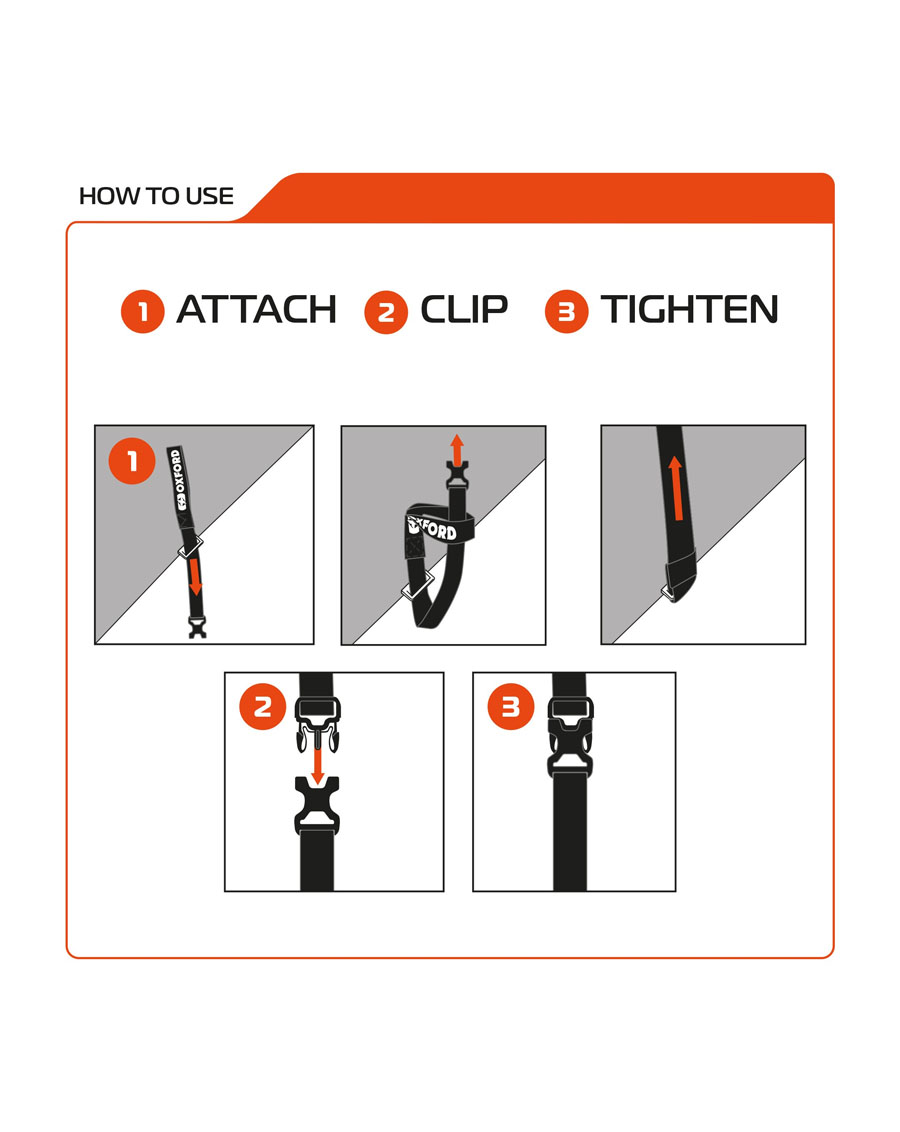 HOW TO USE

1 ATTACH 2 CLIP 3 TIGHTEN

1
OXFORD

OXFORD

2

3