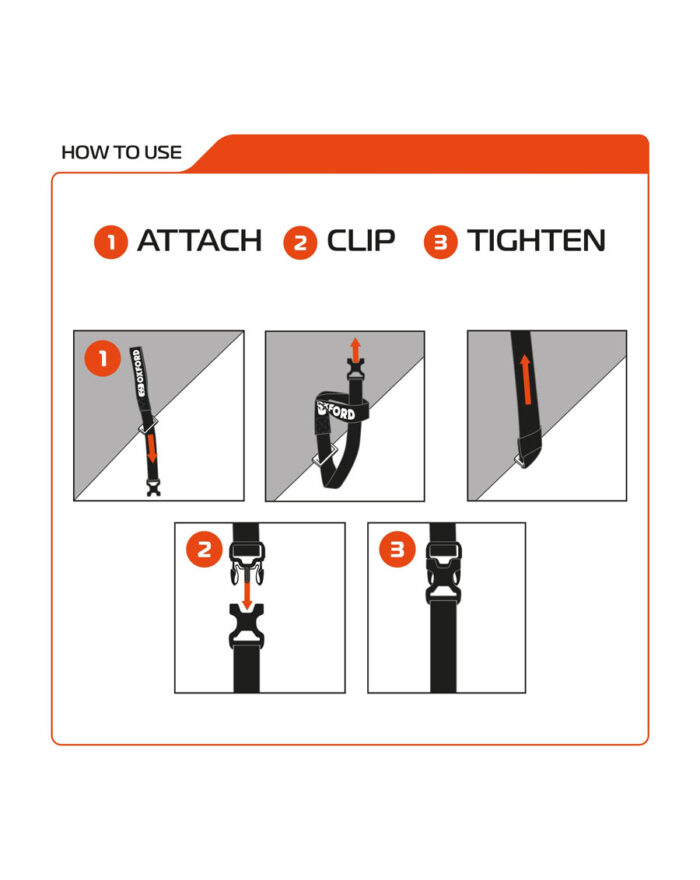 HOW TO USE

1 ATTACH 2 CLIP 3 TIGHTEN

1

OXFORD

OXFORD

2

3